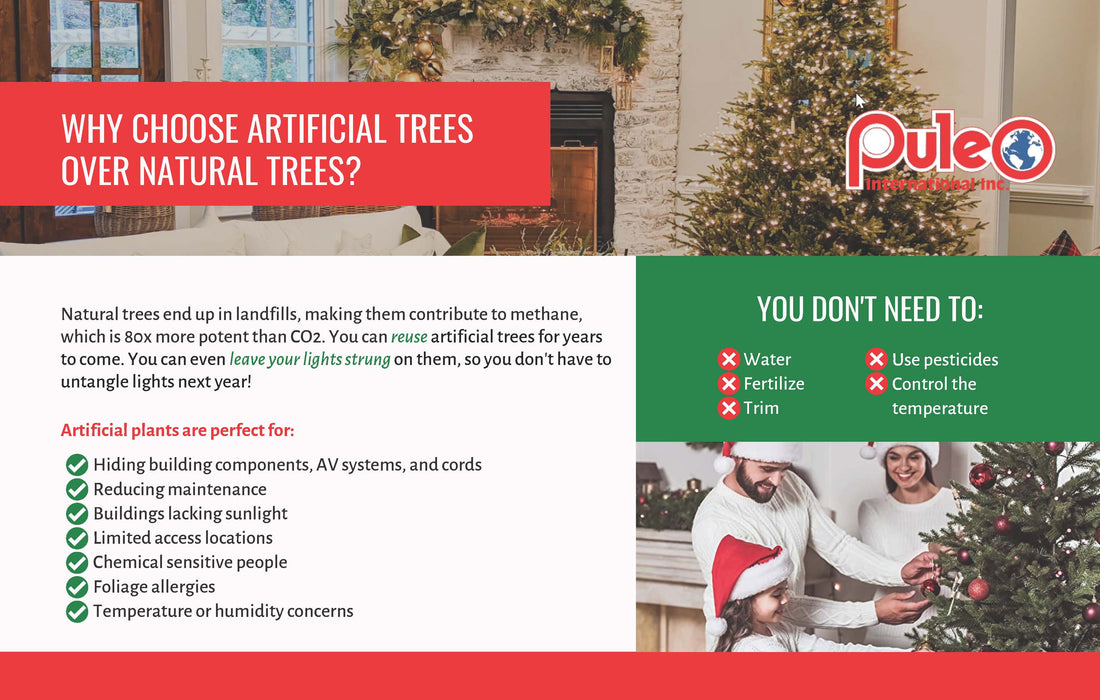 WHY CHOOSE ARTIFICIAL TREES OVER NATURAL TREES?

Puleo International Inc.

Natural trees end up in landfills, making them contribute to methane, which is 80x more potent than CO2. You can reuse artificial trees for years to come. You can even leave your lights strung on them, so you don't have to untangle lights next year!

Artificial plants are perfect for:

Hiding building components, AV systems, and cords
Reducing maintenance
Buildings lacking sunlight
Limited access locations
Chemical sensitive people
Foliage allergies
Temperature or humidity concerns

YOU DON'T NEED TO:

Water
Fertilize
Trim
Use pesticides
Control the temperature