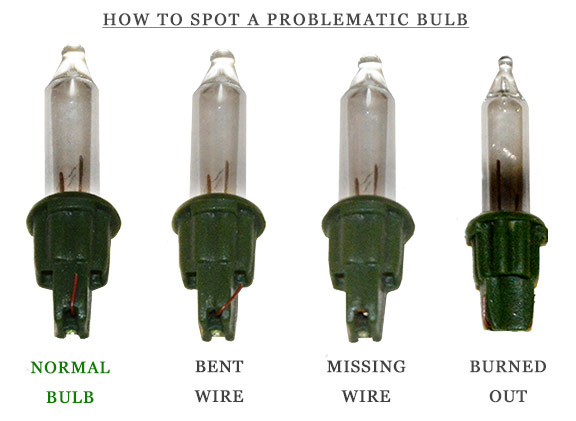 HOW TO SPOT A PROBLEMATIC BULB

NORMAL BULB

BENT WIRE

MISSING WIRE

BURNED OUT